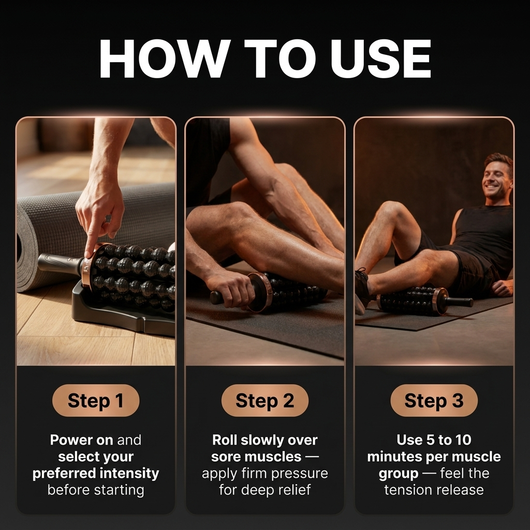 HOW TO USE

Step 1

Power on and select your preferred intensity before starting

Step 2

Roll slowly over sore muscles — apply firm pressure for deep relief

Step 3

Use 5 to 10 minutes per muscle group — feel the tension release